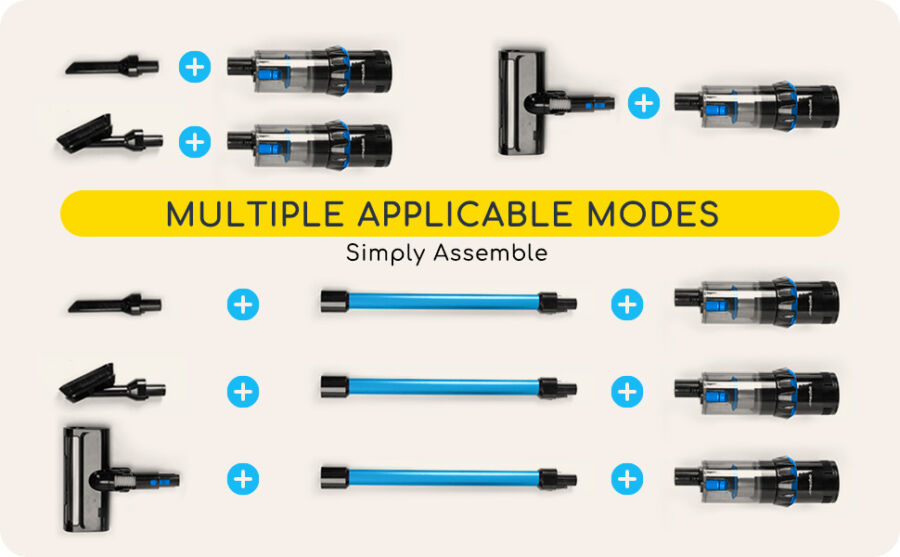 MULTIPLE APPLICABLE MODES

Simply Assemble